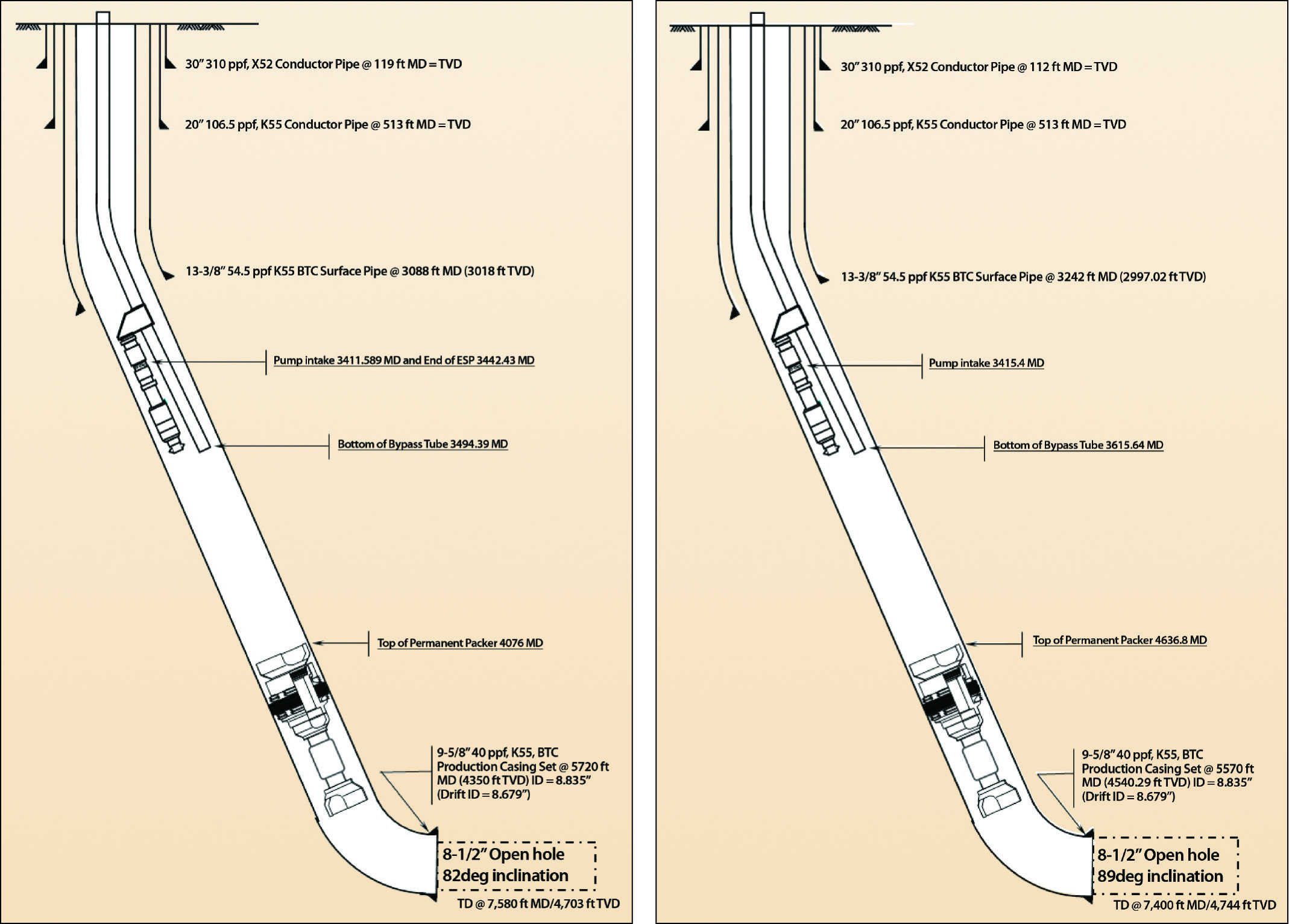 30" 310 ppf, X52 Conductor Pipe @ 119 ft MD = TVD

20" 106.5 ppf, K55 Conductor Pipe @ 513 ft MD = TVD

13-3/8" 54.5 ppf K55 BTC Surface Pipe @ 3088 ft MD (3018 ft TVD)

Pump intake 3411.589 MD and End of ESP 3442.43 MD

Bottom of Bypass Tube 3494.39 MD

Top of Permanent Packer 4076 MD

9-5/8" 40 ppf, K55, BTC Production Casing Set @ 5720 ft MD (4350 ft TVD) ID = 8.835" (Drift ID = 8.679")

8-1/2" Open hole 82deg inclination

TD @ 7,580 ft MD/4,703 ft TVD

30" 310 ppf, X52 Conductor Pipe @ 112 ft MD = TVD

20" 106.5 ppf, K55 Conductor Pipe @ 513 ft MD = TVD

13-3/8" 54.5 ppf K55 BTC Surface Pipe @ 3242 ft MD (2997.02 ft TVD)

Pump intake 3415.4 MD

Bottom of Bypass Tube 3615.64 MD

Top of Permanent Packer 4636.8 MD

9-5/8" 40 ppf, K55, BTC Production Casing Set @ 5570 ft MD (4540.29 ft TVD) ID = 8.835" (Drift ID = 8.679")

8-1/2" Open hole 89deg inclination

TD @ 7,400 ft MD/4,744 ft TVD