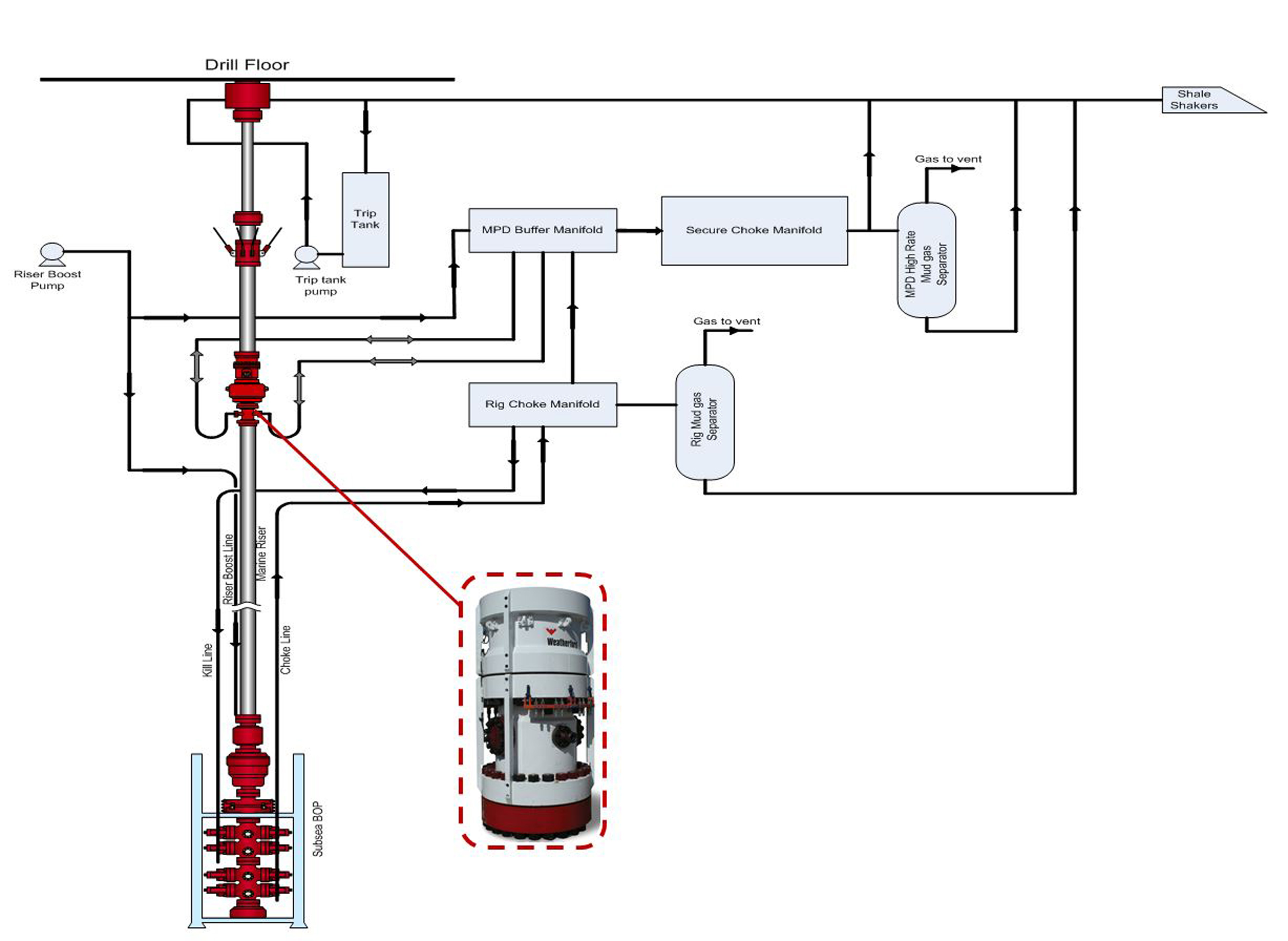 Drill Floor

Shale Shakers

Gas to vent

Trip Tank

MPD Buffer Manifold

Secure Choke Manifold

MPD High Rate Mud gas Separator

Riser Boost Pump

Trip tank pump

Gas to vent

Rig Choke Manifold

Rig Mud gas Separator

Riser Boost Line

Marine Riser

Kill Line

Choke Line

Weatherford

Subsea BOP