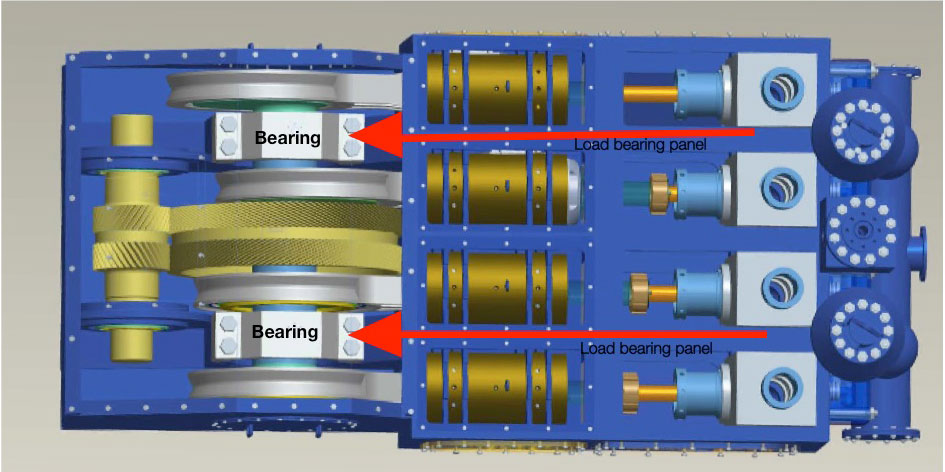 Bearing
Load bearing panel
Bearing
Load bearing panel