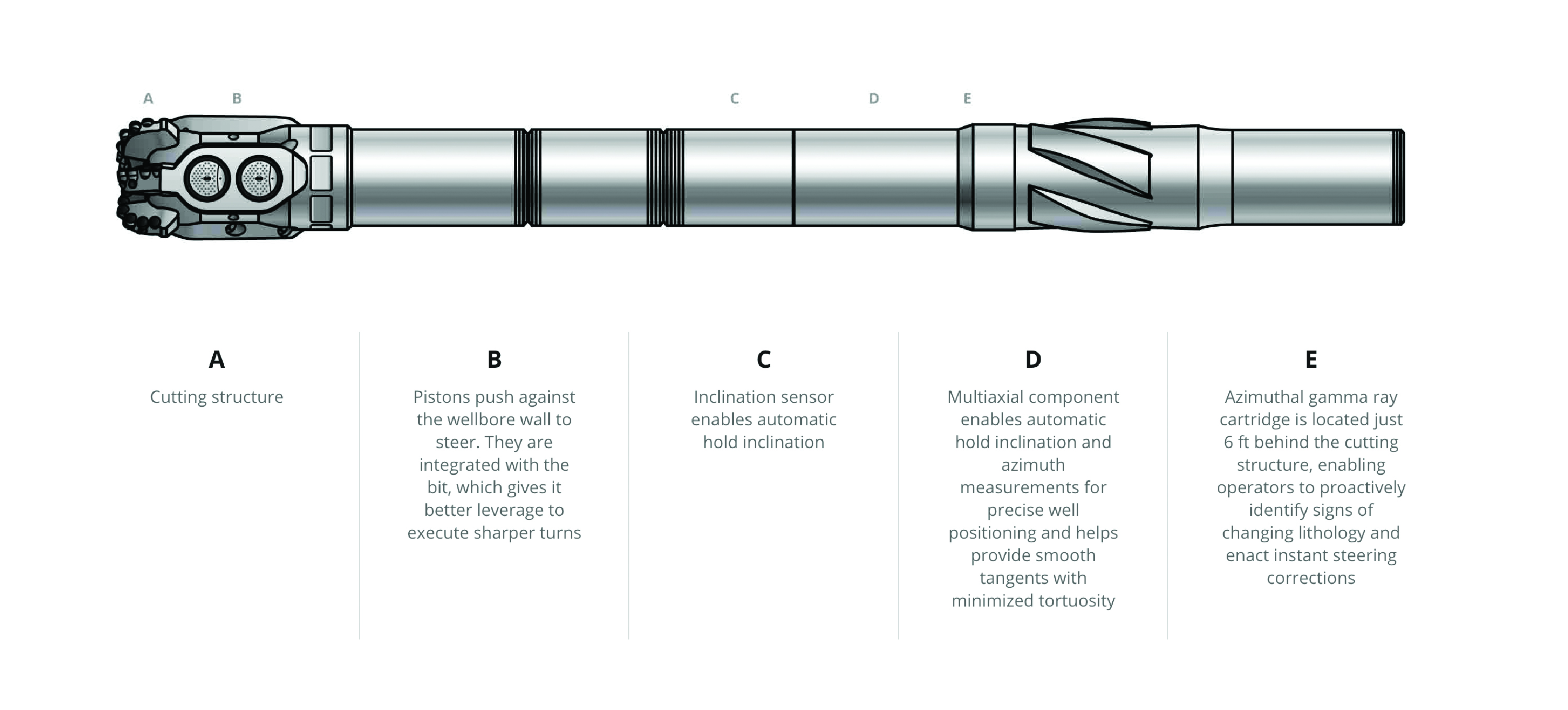 A B C D E

A
Cutting structure

B
Pistons push against the wellbore wall to steer. They are integrated with the bit, which gives it better leverage to execute sharper turns

C
Inclination sensor enables automatic hold inclination

D
Multiaxial component enables automatic hold inclination and azimuth measurements for precise well positioning and helps provide smooth tangents with minimized tortuosity

E
Azimuthal gamma ray cartridge is located just 6 ft behind the cutting structure, enabling operators to proactively identify signs of changing lithology and enact instant steering corrections